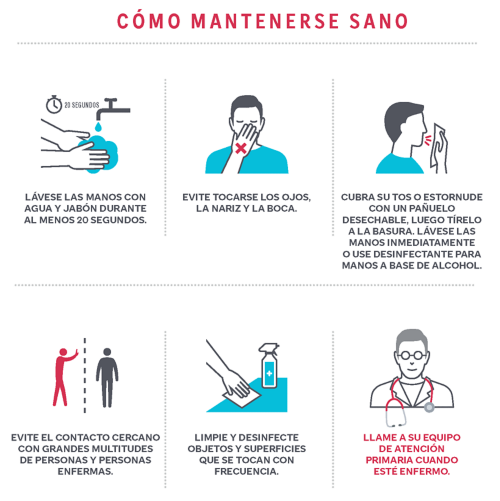 CÓMO MANTENERSE SANO

20 SEGUNDOS

LÁVESE LAS MANOS CON AGUA Y JABÓN DURANTE AL MENOS 20 SEGUNDOS.

EVITE TOCARSE LOS OJOS, LA NARIZ Y LA BOCA.

CUBRA SU TOS O ESTORNUDE CON UN PAÑUELO DESECHABLE, LUEGO TÍRELO A LA BASURA. LÁVESE LAS MANOS INMEDIATAMENTE O USE DESINFECTANTE PARA MANOS A BASE DE ALCOHOL.

EVITE EL CONTACTO CERCANO CON GRANDES MULTITUDES DE PERSONAS Y PERSONAS ENFERMAS.

LIMPIE Y DESINFECTE OBJETOS Y SUPERFICIES QUE SE TOCAN CON FRECUENCIA.

LLAME A SU EQUIPO DE ATENCIÓN PRIMARIA CUANDO ESTÉ ENFERMO.