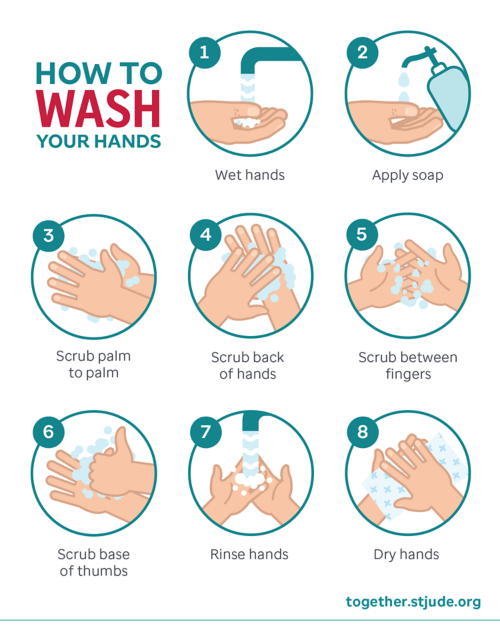 HOW TO
WASH
YOUR HANDS

1
Wet hands

2
Apply soap

3
Scrub palm to palm

4
Scrub back of hands

5
Scrub between fingers

6
Scrub base of thumbs

7
Rinse hands

8
Dry hands

together.stjude.org