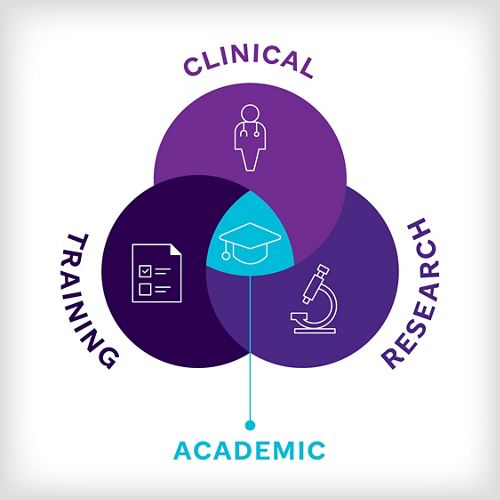 CLINICAL

TRAINING

RESEARCH

ACADEMIC