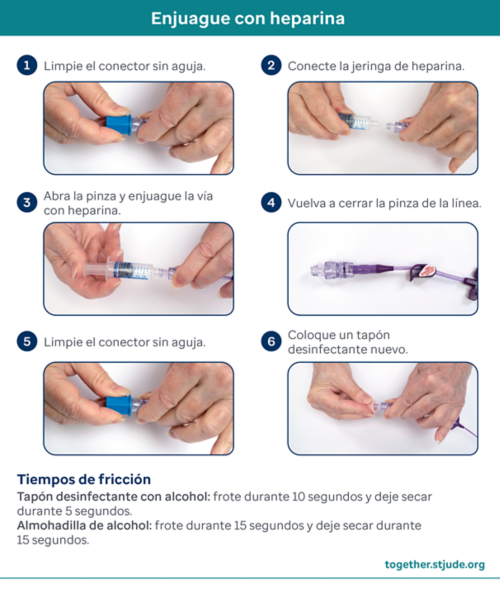 Enjuague con heparina

1 Limpie el conector sin aguja.

2 Conecte la jeringa de heparina.

3 Abra la pinza y enjuague la vía con heparina.

4 Vuelva a cerrar la pinza de la línea.

5 Limpie el conector sin aguja.

6 Coloque un tapón desinfectante nuevo.

Tiempos de fricción

Tapón desinfectante con alcohol: frote durante 10 segundos y deje secar durante 5 segundos.

Almohadilla de alcohol: frote durante 15 segundos y deje secar durante 15 segundos.

together.stjude.org