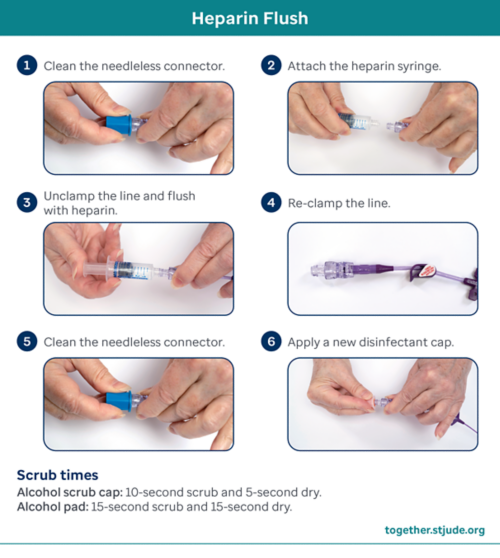 Heparin Flush

1 Clean the needleless connector.

2 Attach the heparin syringe.

3 Unclamp the line and flush with heparin.

4 Re-clamp the line.

5 Clean the needleless connector.

6 Apply a new disinfectant cap.

Scrub times

Alcohol scrub cap: 10-second scrub and 5-second dry.
Alcohol pad: 15-second scrub and 15-second dry.

together.stjude.org