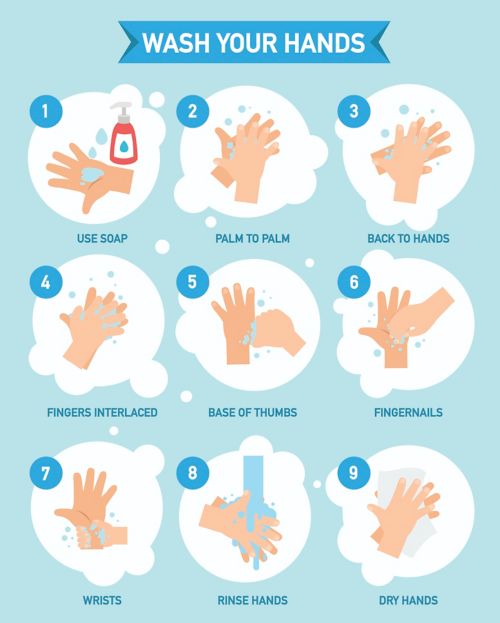 WASH YOUR HANDS

1
USE SOAP

2
PALM TO PALM

3
BACK TO HANDS

4
FINGERS INTERLACED

5
BASE OF THUMBS

6
FINGERNAILS

7
WRISTS

8
RINSE HANDS

9
DRY HANDS