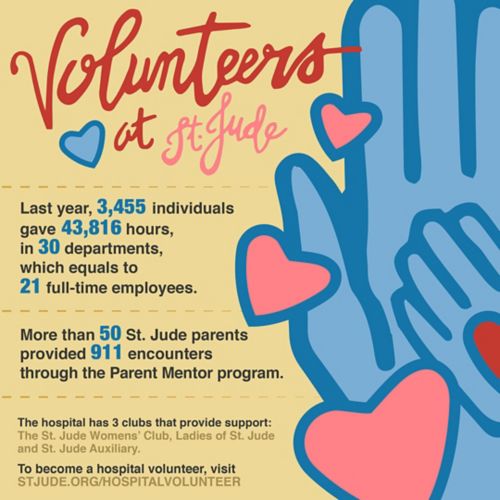 Volunteers at St. Jude

Last year, 3,455 individuals gave 43,816 hours, in 30 departments, which equals to 21 full-time employees.

More than 50 St. Jude parents provided 911 encounters through the Parent Mentor program.

The hospital has 3 clubs that provide support: The St. Jude Womens' Club, Ladies of St. Jude and St. Jude Auxiliary.

To become a hospital volunteer, visit STJUDE.ORG/HOSPITALVOLUNTEER