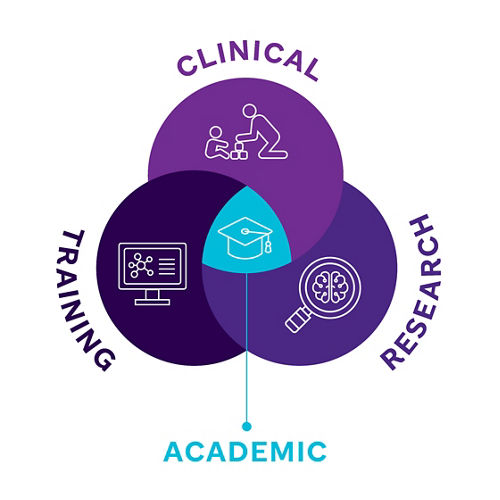 CLINICAL

TRAINING

RESEARCH

ACADEMIC